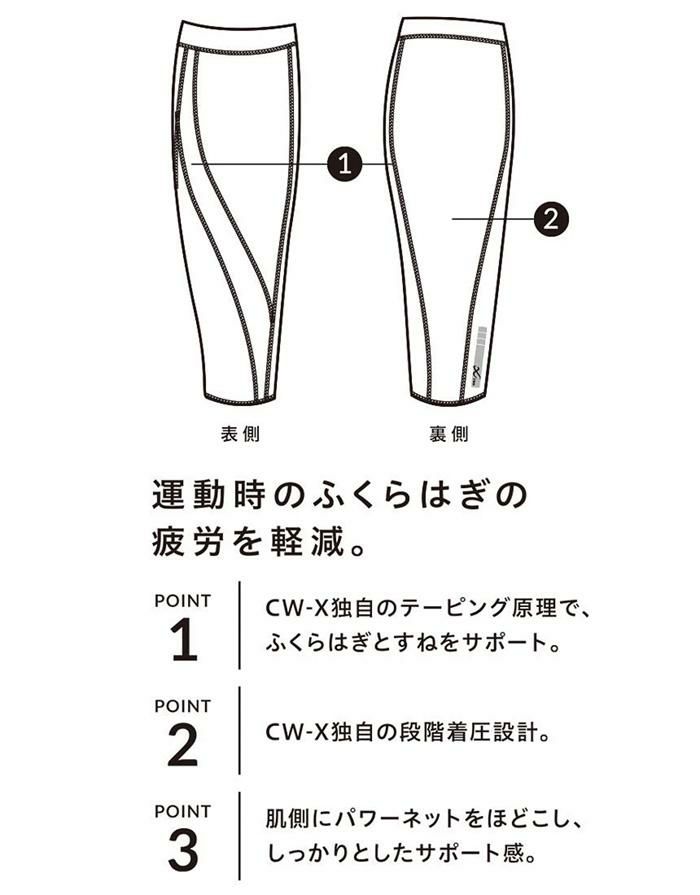 1

2

表側

裏側

運動時のふくらはぎの疲労を軽減。

POINT
1
CW-X独自のテーピング原理で、ふくらはぎとすねをサポート。

POINT
2
CW-X独自の段階着圧設計。

POINT
3
肌側にパワーネットをほどこし、しっかりとしたサポート感。