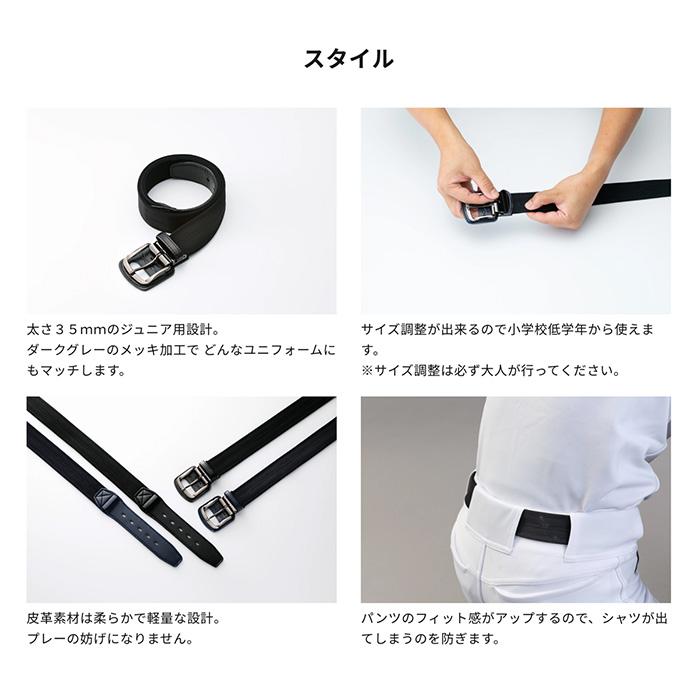 スタイル

太さ３５mmのジュニア用設計。
ダークグレーのメッキ加工で どんなユニフォームにもマッチします。

サイズ調整が出来るので小学校低学年から使えます。
※サイズ調整は必ず大人が行ってください。

皮革素材は柔らかで軽量な設計。
プレーの妨げになりません。

パンツのフィット感がアップするので、シャツが出てしまうのを防ぎます。