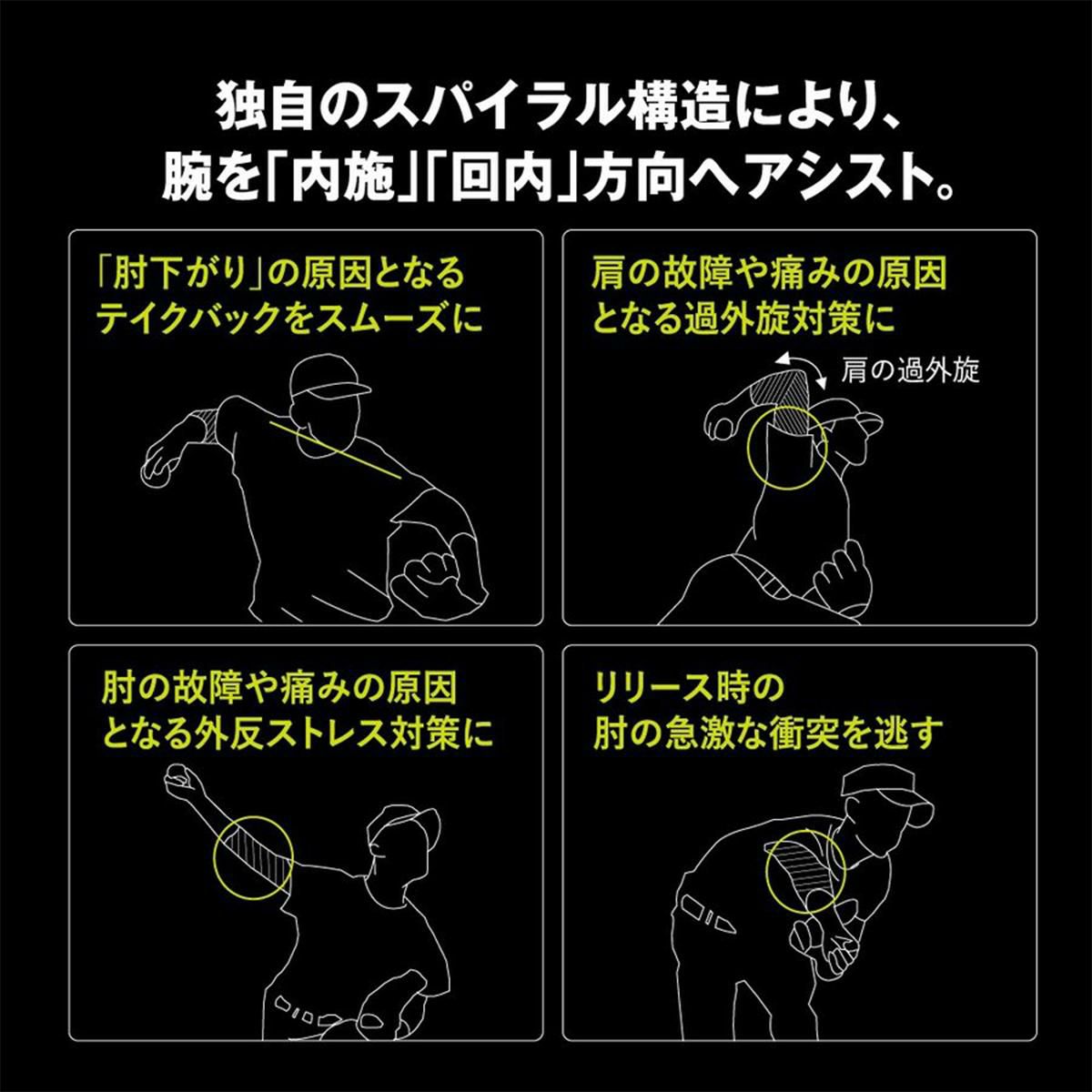 独自のスパイラル構造により、
腕を「内施」「回内」方向へアシスト。

「肘下がり」の原因となる
テイクバックをスムーズに

肩の故障や痛みの原因
となる過外旋対策に

肩の過外旋

肘の故障や痛みの原因
となる外反ストレス対策に

リリース時の
肘の急激な衝突を逃す